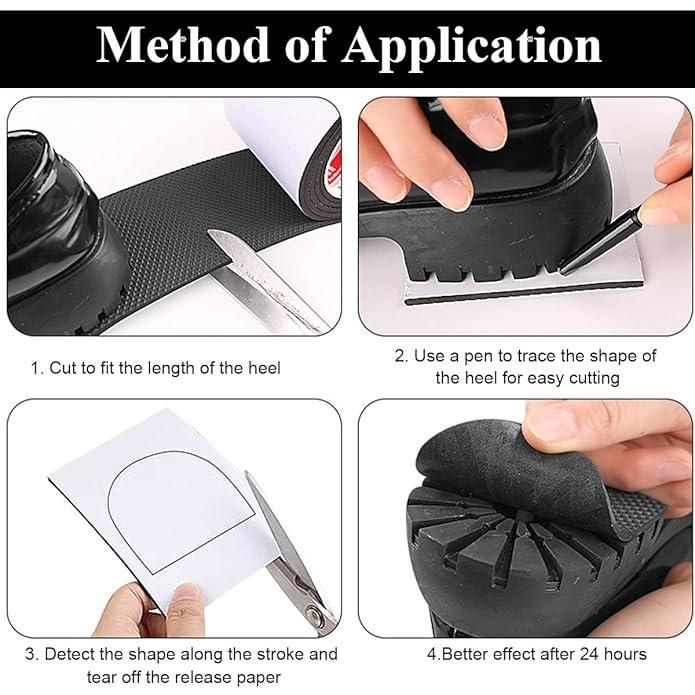 Method of Application

1. Cut to fit the length of the heel

2. Use a pen to trace the shape of the heel for easy cutting

3. Detect the shape along the stroke and tear off the release paper

4.Better effect after 24 hours